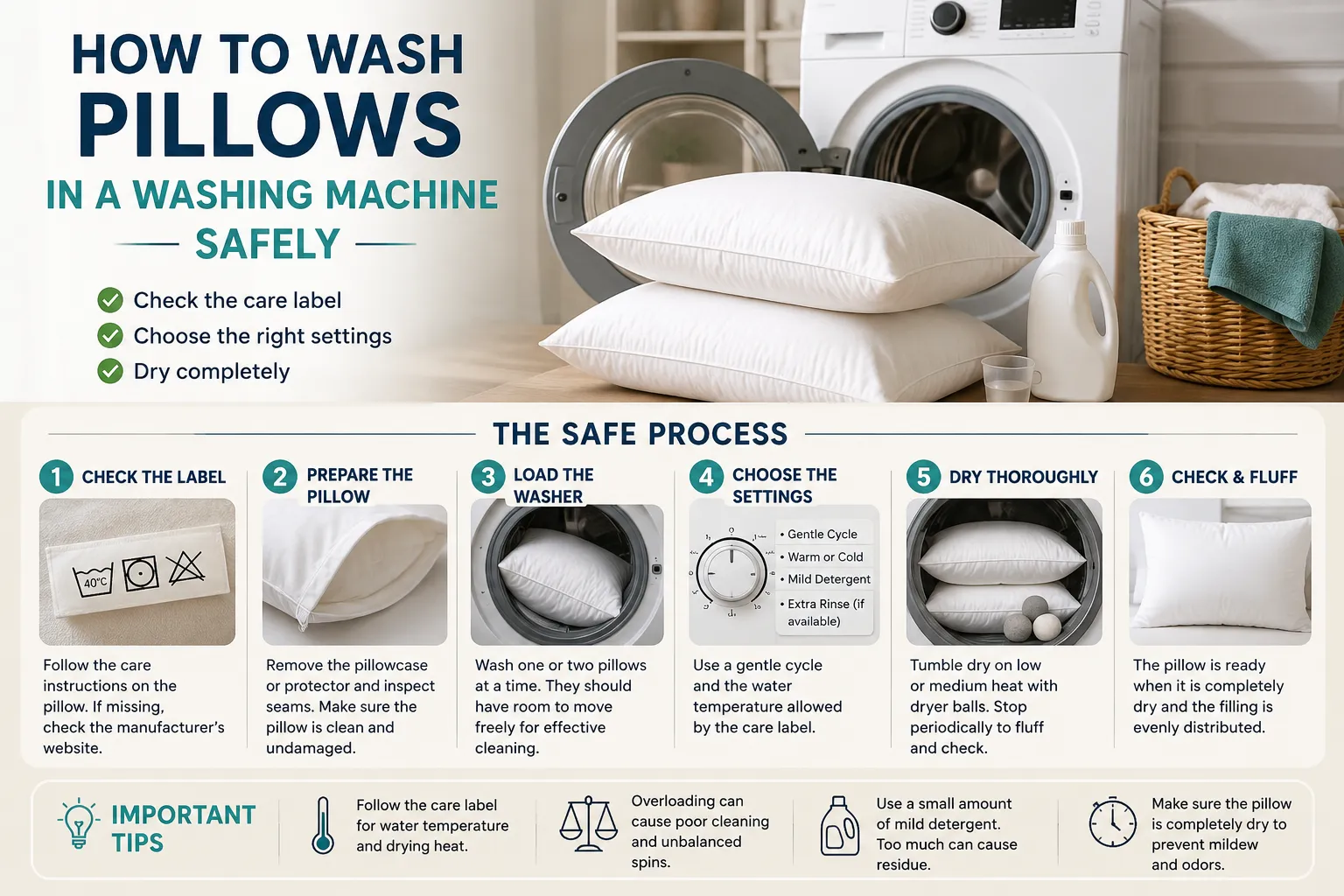 HOW TO WASH
PILLOWS
IN A WASHING MACHINE
SAFELY

Check the care label
Choose the right settings
Dry completely

THE SAFE PROCESS

1 CHECK THE LABEL

40°C

Follow the care instructions on the pillow. If missing, check the manufacturer's website.

2 PREPARE THE PILLOW

Remove the pillowcase or protector and inspect seams. Make sure the pillow is clean and undamaged.

3 LOAD THE WASHER

Wash one or two pillows at a time. They should have room to move freely for effective cleaning.

4 CHOOSE THE SETTINGS

• Gentle Cycle
• Warm or Cold
• Mild Detergent
• Extra Rinse (if available)

Use a gentle cycle and the water temperature allowed by the care label.

5 DRY THOROUGHLY

Tumble dry on low or medium heat with dryer balls. Stop periodically to fluff and check.

6 CHECK & FLUFF

The pillow is ready when it is completely dry and the filling is evenly distributed.

IMPORTANT TIPS

Follow the care label for water temperature and drying heat.

Overloading can cause poor cleaning and unbalanced spins.

Use a small amount of mild detergent. Too much can cause residue.

Make sure the pillow is completely dry to prevent mildew and odors.